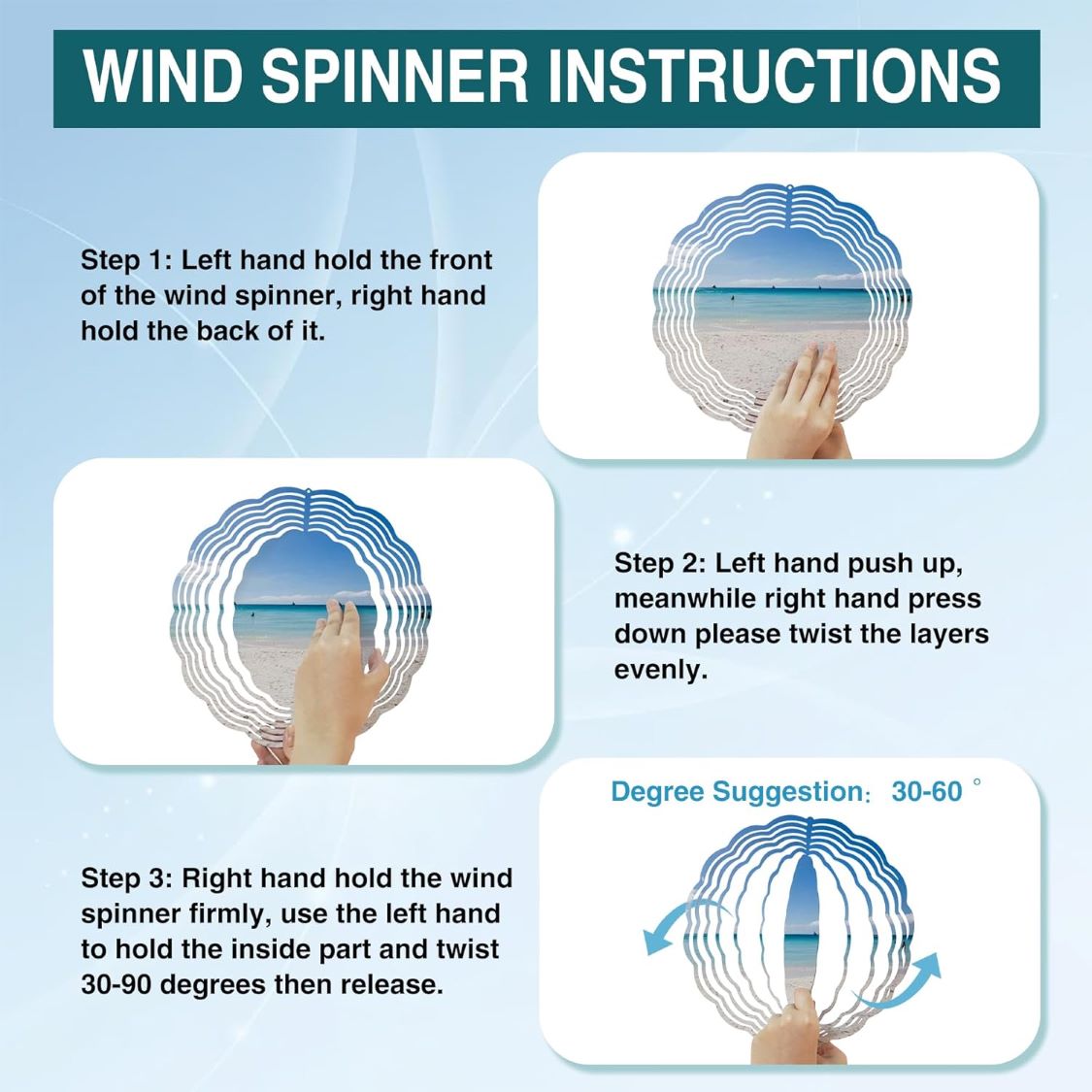 WIND SPINNER INSTRUCTIONS

Step 1: Left hand hold the front of the wind spinner, right hand hold the back of it.

Step 2: Left hand push up, meanwhile right hand press down please twist the layers evenly.

Degree Suggestion: 30-60 °

Step 3: Right hand hold the wind spinner firmly, use the left hand to hold the inside part and twist 30-90 degrees then release.