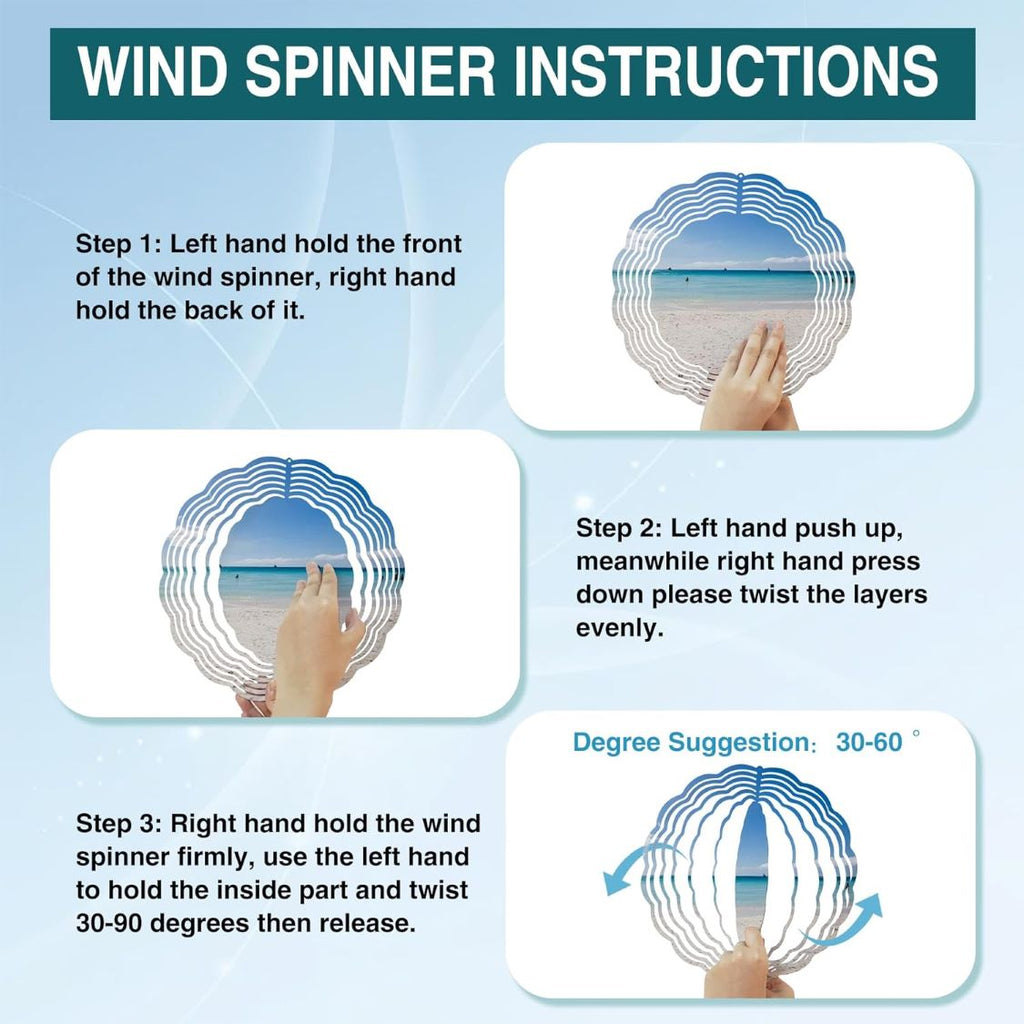 WIND SPINNER INSTRUCTIONS

Step 1: Left hand hold the front of the wind spinner, right hand hold the back of it.

Step 2: Left hand push up, meanwhile right hand press down please twist the layers evenly.

Degree Suggestion: 30-60 °

Step 3: Right hand hold the wind spinner firmly, use the left hand to hold the inside part and twist 30-90 degrees then release.